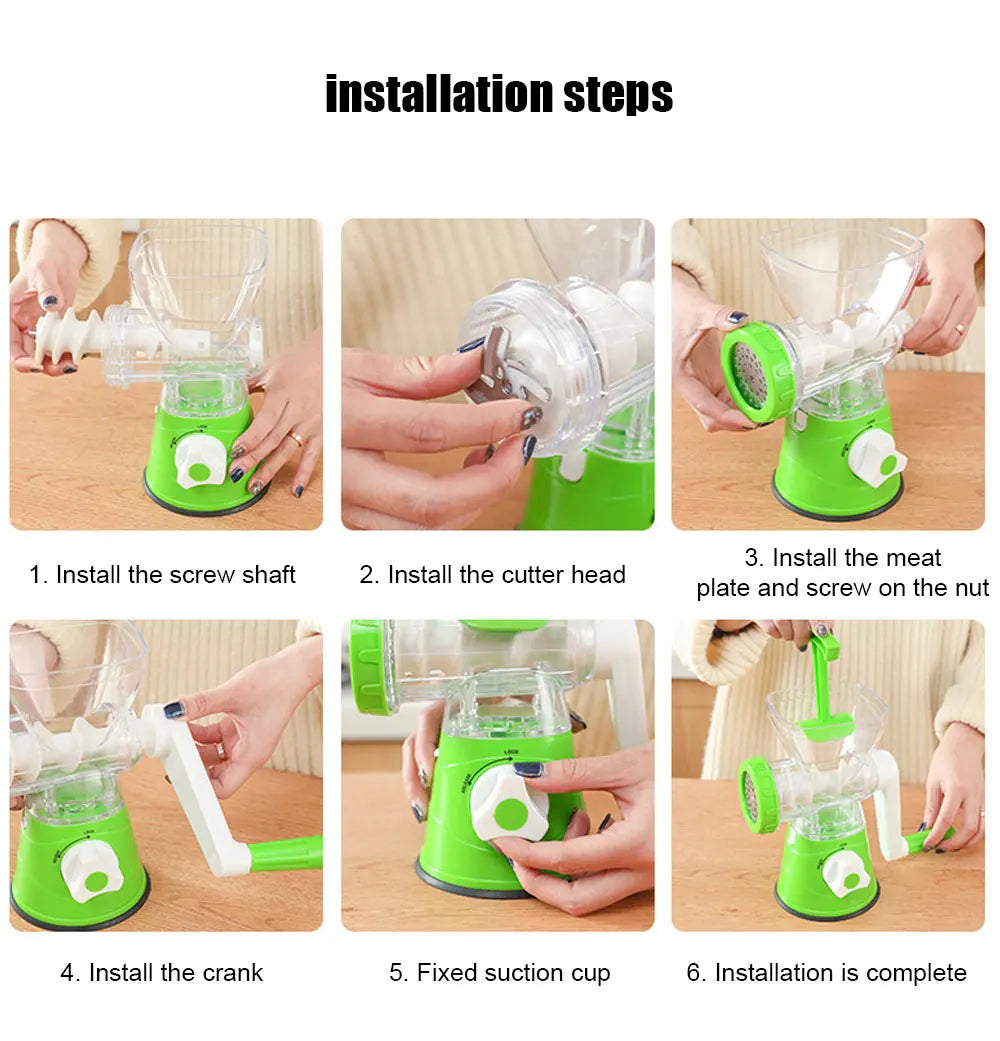 installation steps

1. Install the screw shaft

2. Install the cutter head

3. Install the meat plate and screw on the nut

4. Install the crank

5. Fixed suction cup

6. Installation is complete