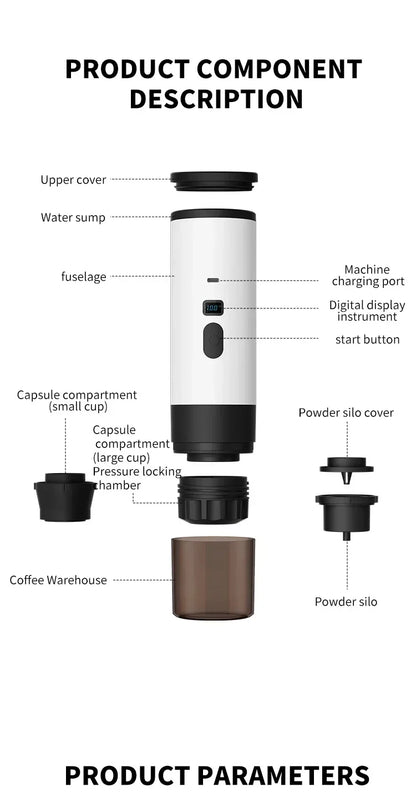 PRODUCT COMPONENT DESCRIPTION

Upper cover

Water sump

fuselage

Machine charging port

Digital display instrument

start button

Capsule compartment (small cup)

Capsule compartment (large cup)

Pressure locking chamber

Powder silo cover

Coffee Warehouse

Powder silo

PRODUCT PARAMETERS