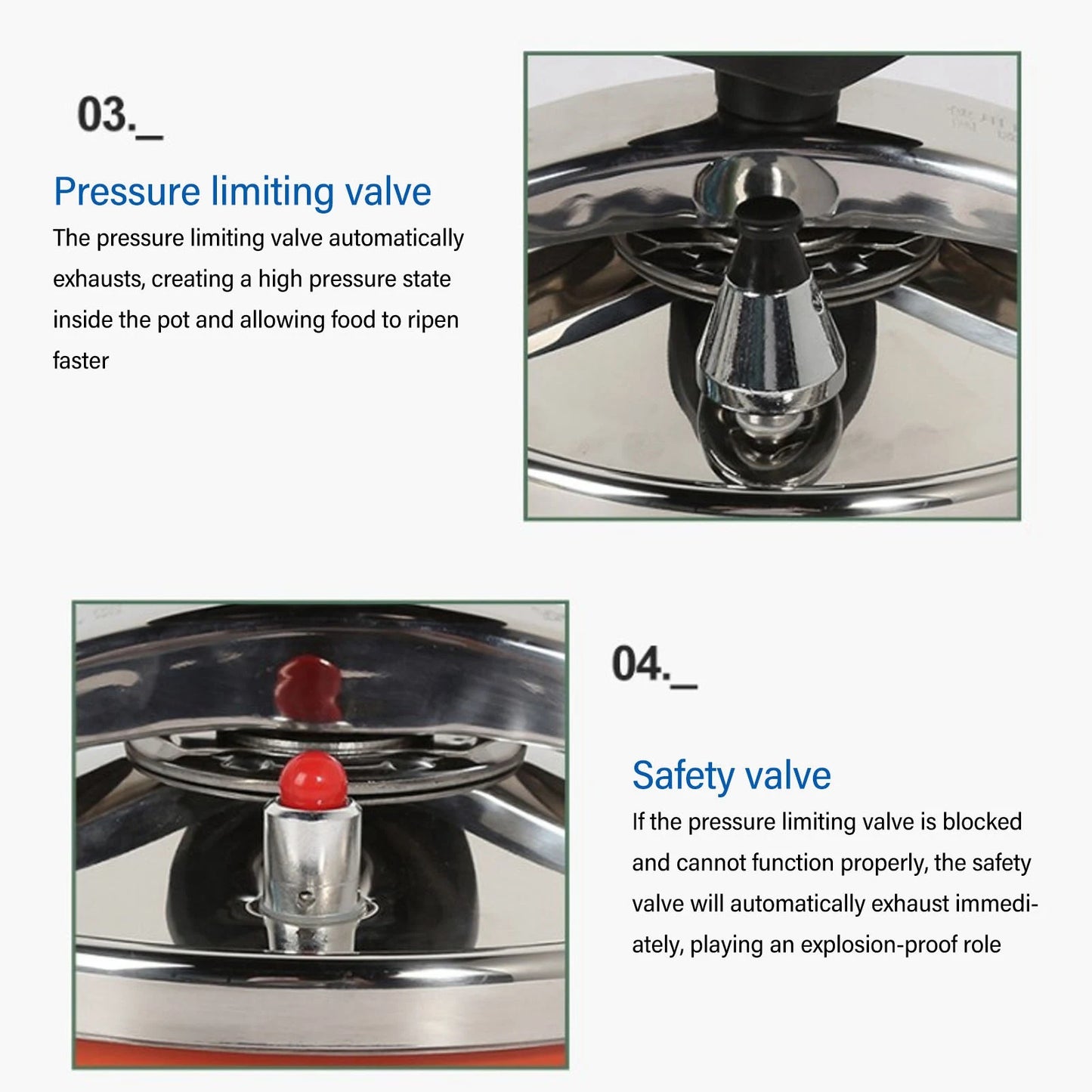 03._

Pressure limiting valve

The pressure limiting valve automatically exhausts, creating a high pressure state inside the pot and allowing food to ripen faster

04._

Safety valve

If the pressure limiting valve is blocked and cannot function properly, the safety valve will automatically exhaust immediately, playing an explosion-proof role