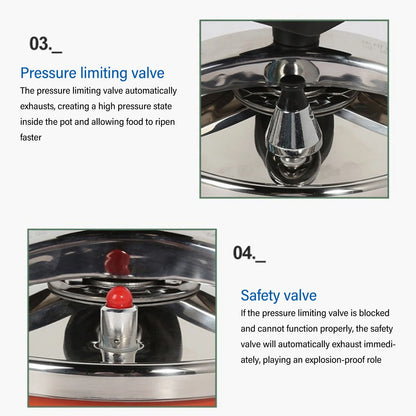 03._

Pressure limiting valve

The pressure limiting valve automatically exhausts, creating a high pressure state inside the pot and allowing food to ripen faster

04._

Safety valve

If the pressure limiting valve is blocked and cannot function properly, the safety valve will automatically exhaust immediately, playing an explosion-proof role