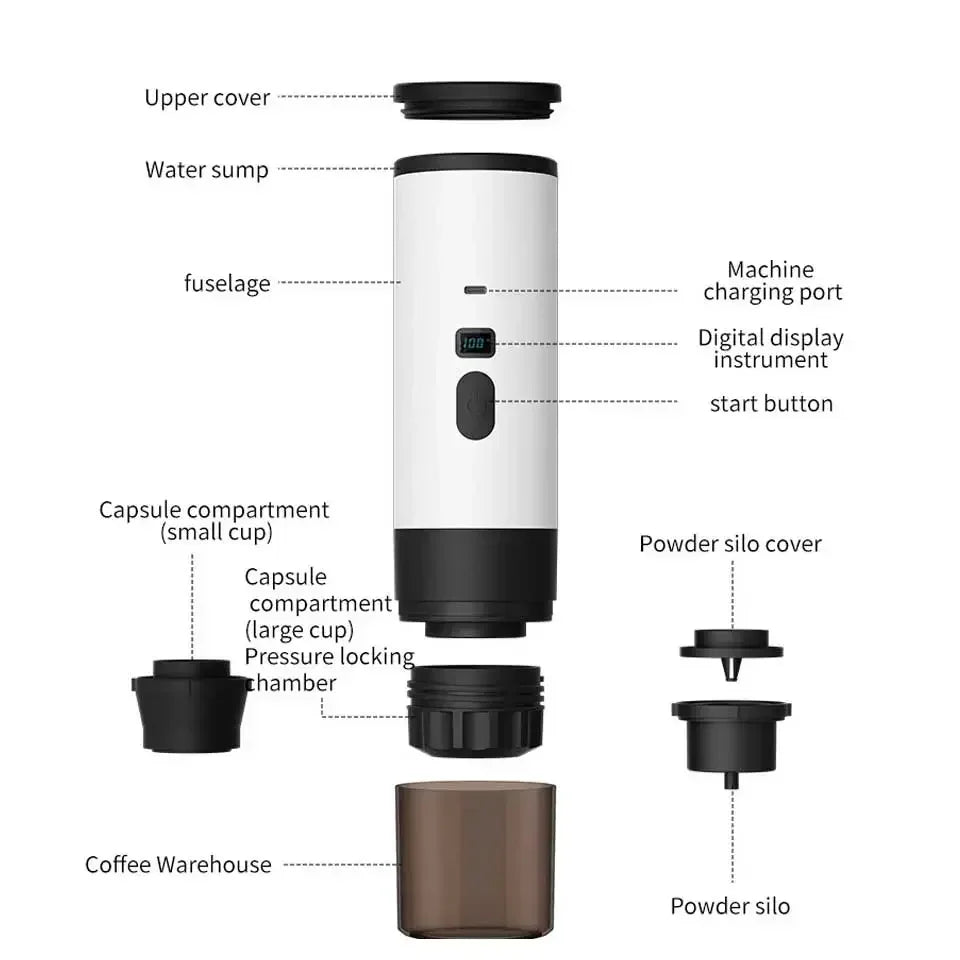 Upper cover

Water sump

fuselage

Machine charging port

100

Digital display instrument

start button

Capsule compartment (small cup)

Capsule compartment (large cup)

Pressure locking chamber

Powder silo cover

Coffee Warehouse

Powder silo