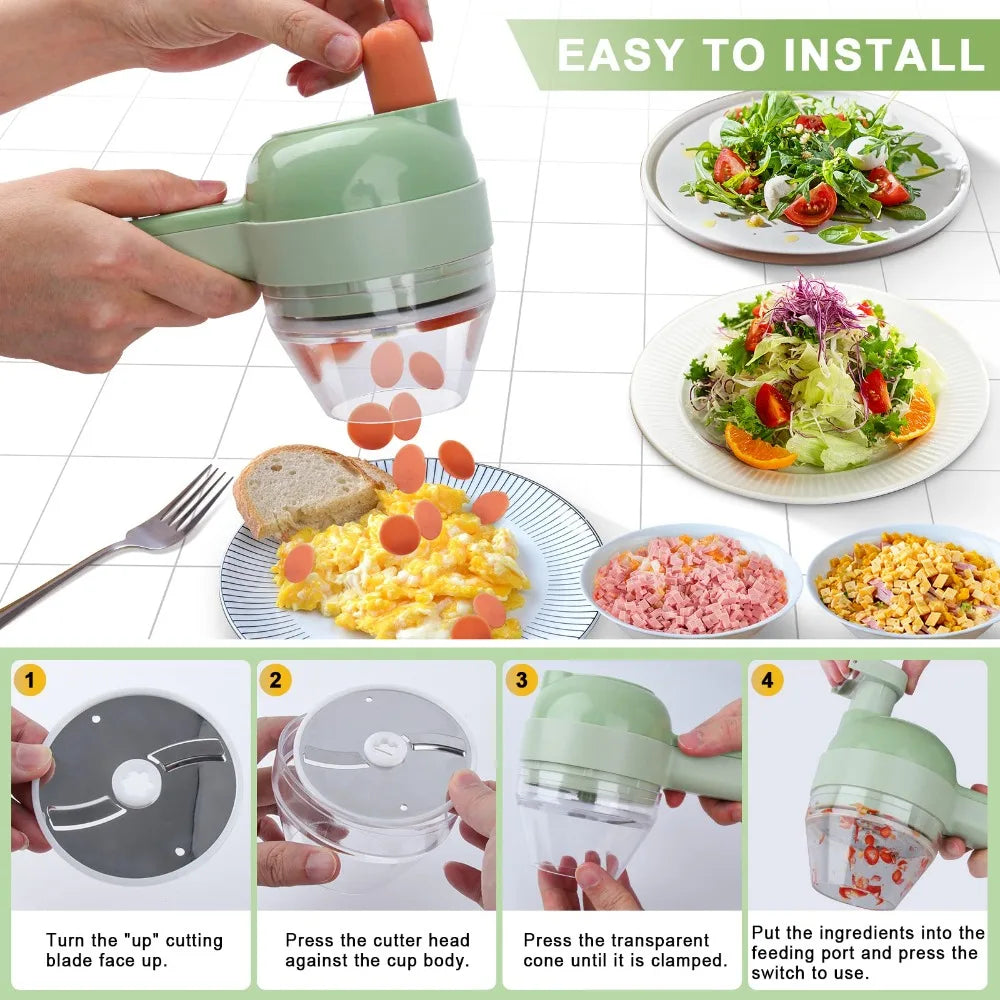 EASY TO INSTALL

1
Turn the "up" cutting blade face up.

2
Press the cutter head against the cup body.

3
Press the transparent cone until it is clamped.

4
Put the ingredients into the feeding port and press the switch to use.