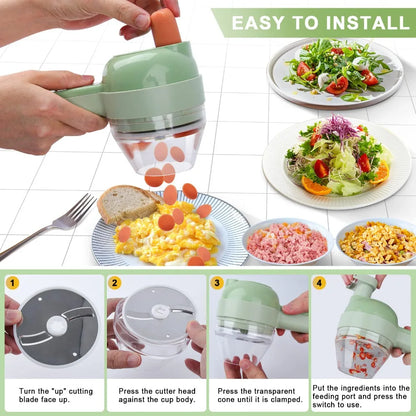 EASY TO INSTALL

1

Turn the "up" cutting blade face up.

2

Press the cutter head against the cup body.

3

Press the transparent cone until it is clamped.

4

Put the ingredients into the feeding port and press the switch to use.